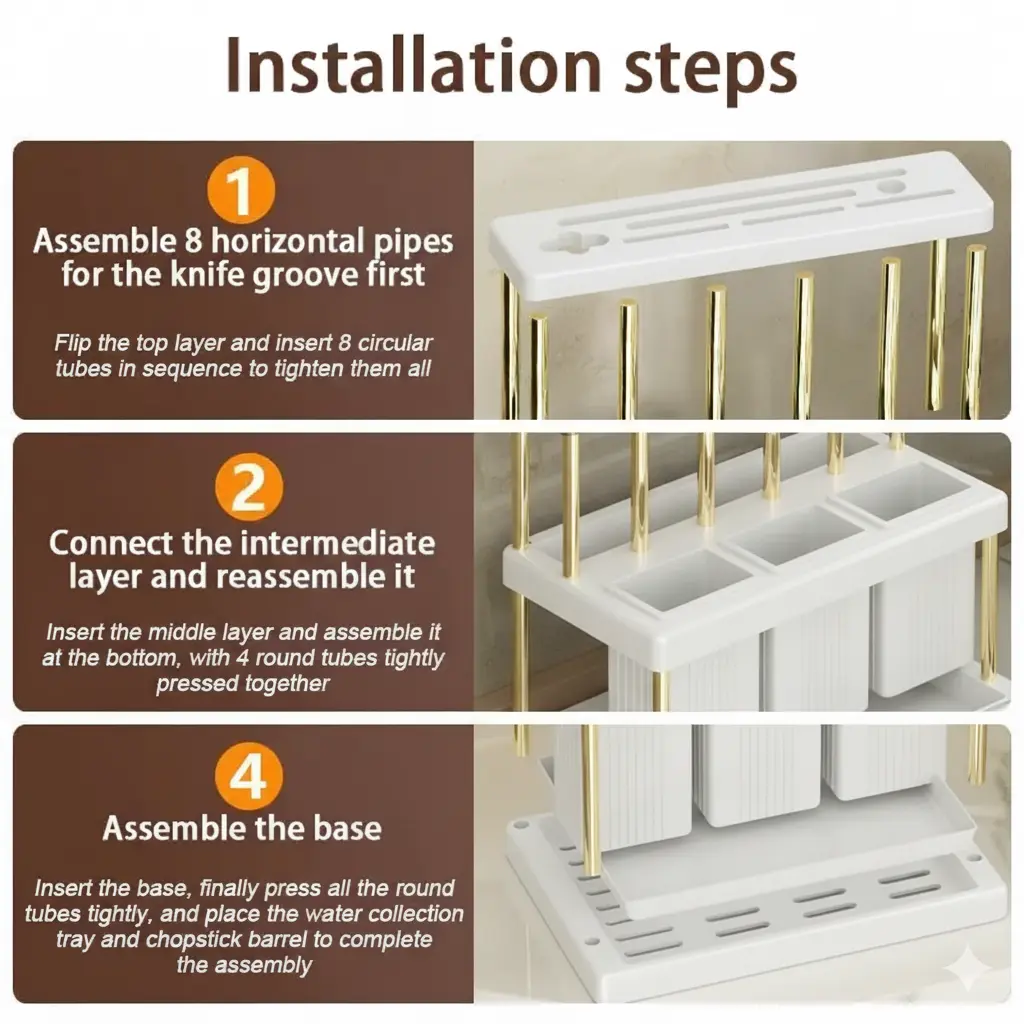 Installation steps

1

Assemble 8 horizontal pipes for the knife groove first

Flip the top layer and insert 8 circular tubes in sequence to tighten them all

2

Connect the intermediate layer and reassemble it

Insert the middle layer and assemble it at the bottom, with 4 round tubes tightly pressed together

4

Assemble the base

Insert the base, finally press all the round tubes tightly, and place the water collection tray and chopstick barrel to complete the assembly